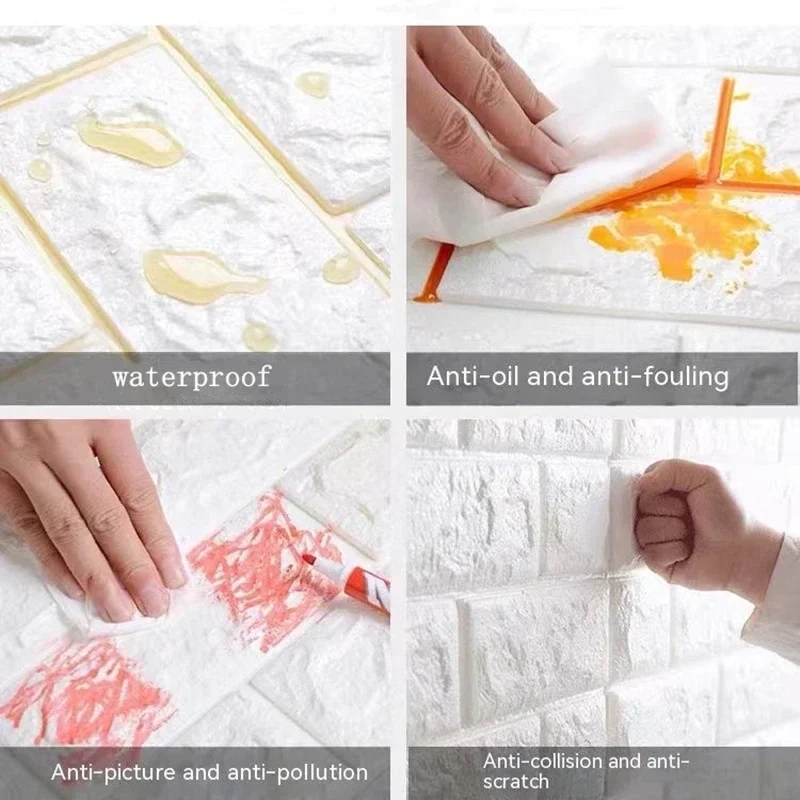 waterproof

Anti-oil and anti-fouling

Anti-picture and anti-pollution

Anti-collision and anti-scratch