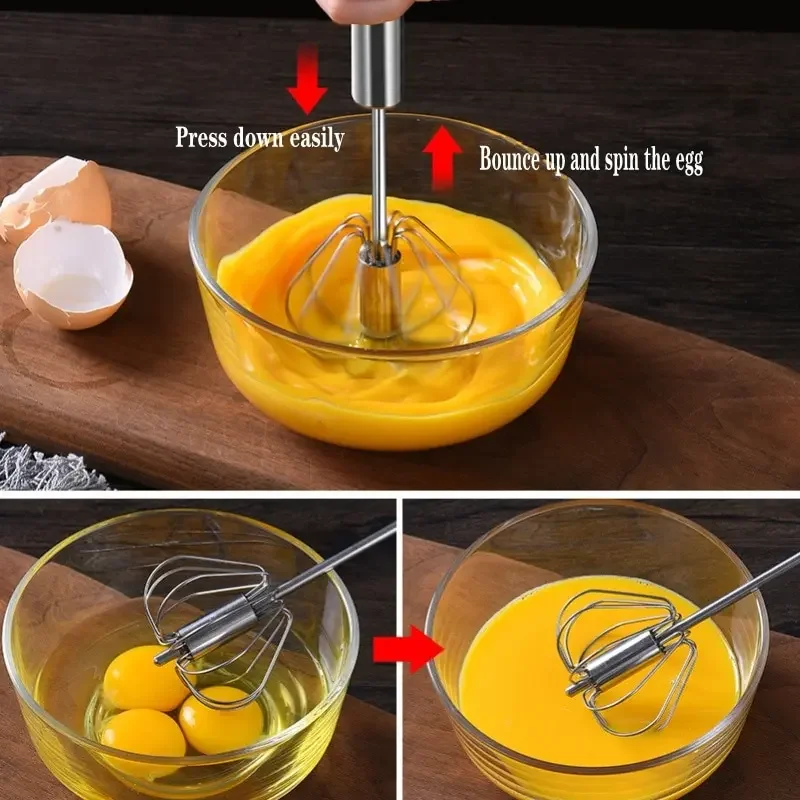 Press down easily

Bounce up and spin the egg