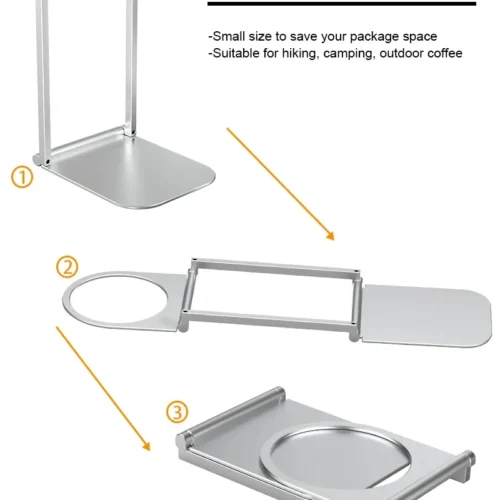 -Small size to save your package space
-Suitable for hiking, camping, outdoor coffee

①

②

③