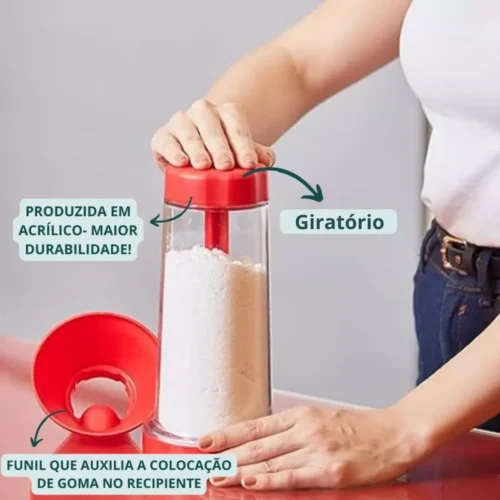 PRODUZIDA EM ACRÍLICO- MAIOR DURABILIDADE!

Giratório

FUNIL QUE AUXILIA A COLOCAÇÃO DE GOMA NO RECIPIENTE