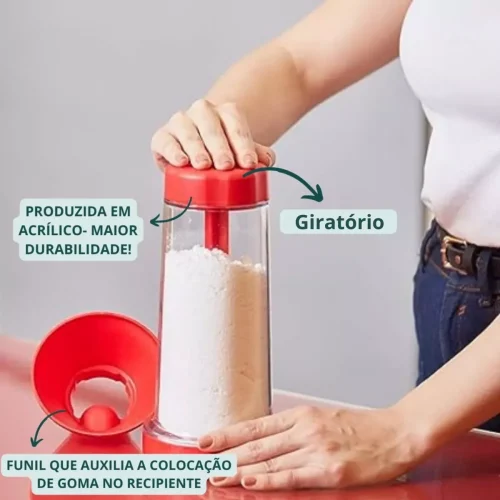 PRODUZIDA EM ACRÍLICO- MAIOR DURABILIDADE!

Giratório

FUNIL QUE AUXILIA A COLOCAÇÃO DE GOMA NO RECIPIENTE